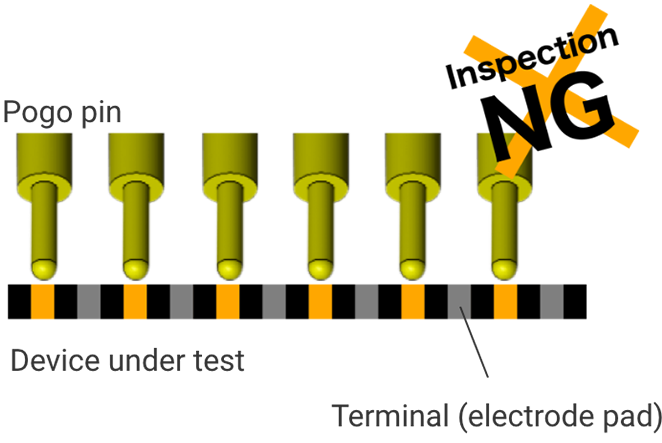 Inspection
NG

Pogo pin

Device under test

Terminal (electrode pad)