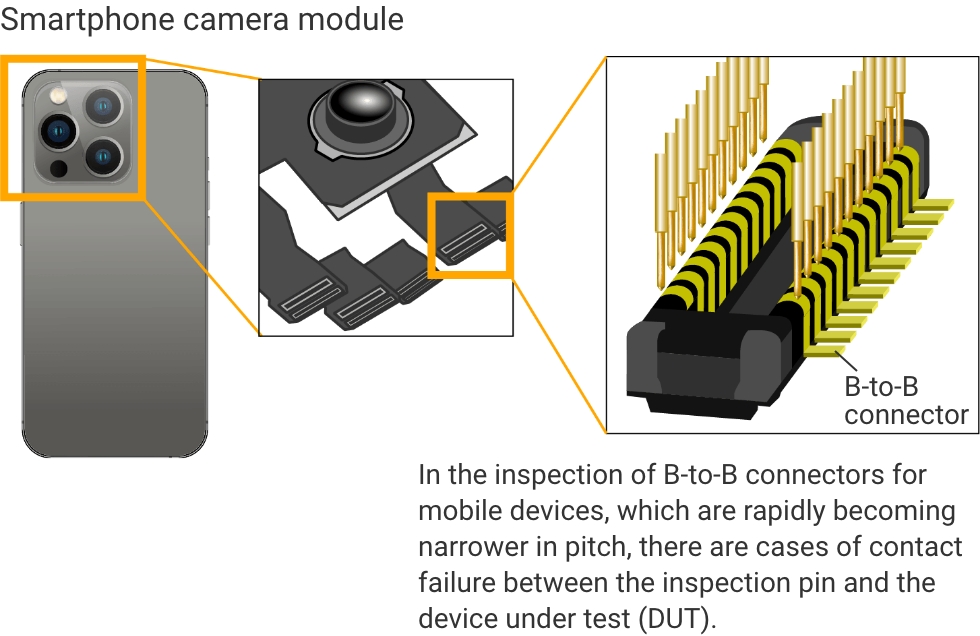 Smartphone camera module

B-to-B connector

In the inspection of B-to-B connectors for mobile devices, which are rapidly becoming narrower in pitch, there are cases of contact failure between the inspection pin and the device under test (DUT).