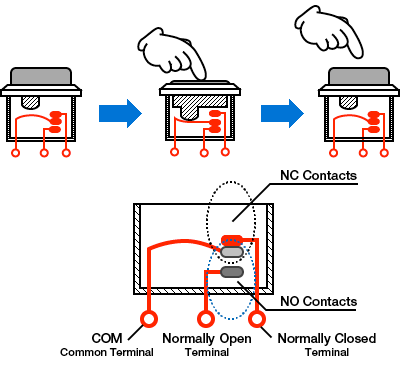 NC Contacts

NO Contacts

COM
Common Terminal

Normally Open
Terminal

Normally Closed
Terminal